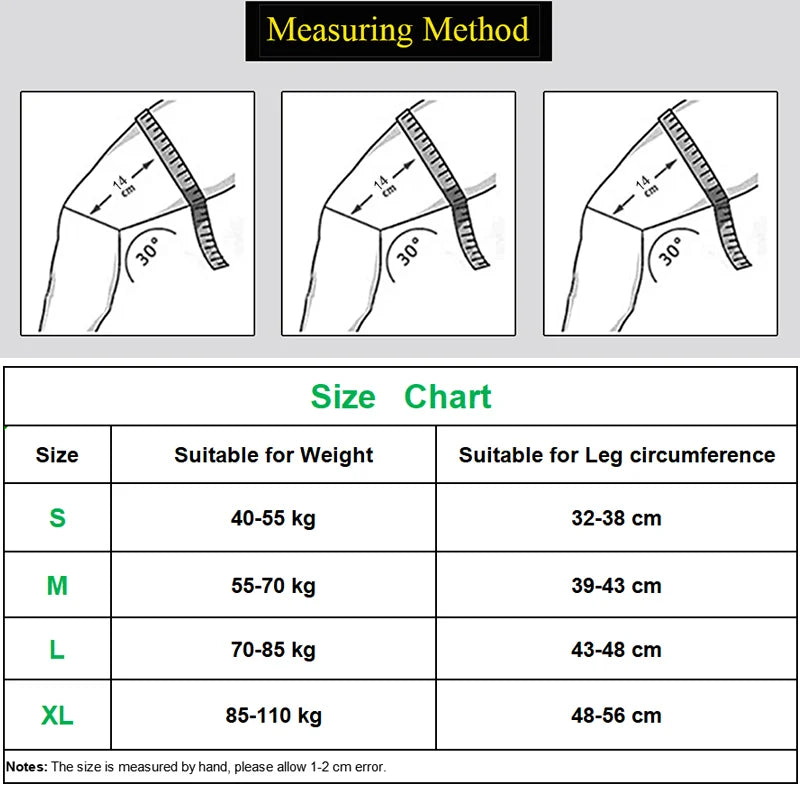 Measuring Method

14 cm
30°

14 cm
30°

14 cm
30°

Size Chart

| Size | Suitable for Weight | Suitable for Leg circumference |
|---|---|---|
| S | 40-55 kg | 32-38 cm |
| M | 55-70 kg | 39-43 cm |
| L | 70-85 kg | 43-48 cm |
| XL | 85-110 kg | 48-56 cm |

Notes: The size is measured by hand, please allow 1-2 cm error.